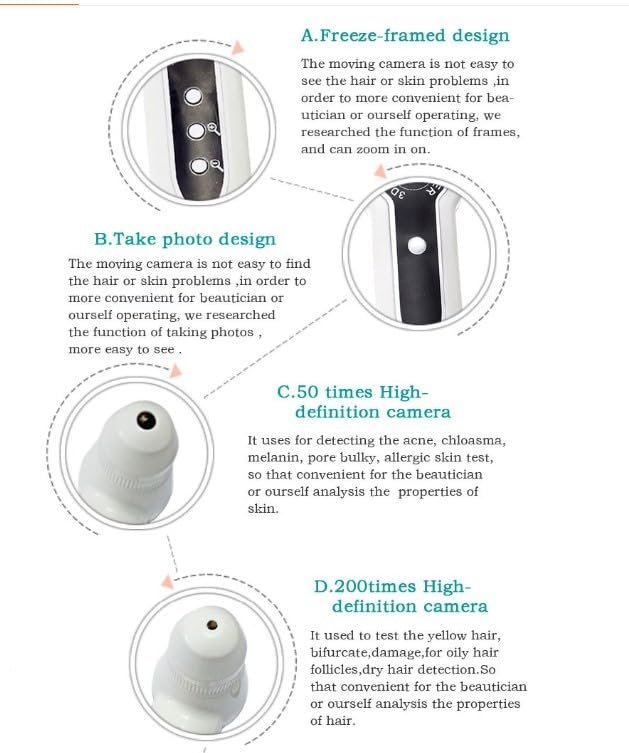 A.Freeze-framed design

The moving camera is not easy to see the hair or skin problems ,in order to more convenient for beautician or ourself operating, we researched the function of frames, and can zoom in on.

3D

R

B.Take photo design

The moving camera is not easy to find the hair or skin problems ,in order to more convenient for beautician or ourself operating, we researched the function of taking photos , more easy to see .

C.50 times High-definition camera

It uses for detecting the acne, chloasma, melanin, pore bulky, allergic skin test, so that convenient for the beautician or ourself analysis the properties of skin.

D.200times High-definition camera

It used to test the yellow hair, bifurcate,damage,for oily hair follicles,dry hair detection.So that convenient for the beautician or ourself analysis the properties of hair.